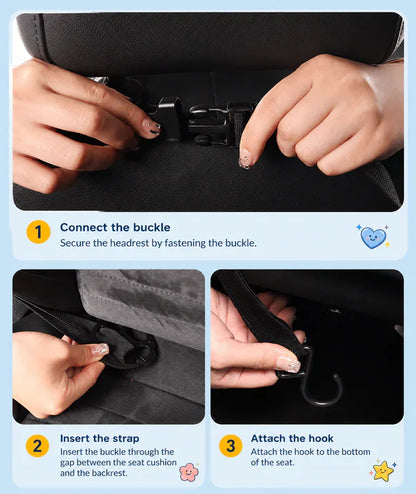 1
Connect the buckle
Secure the headrest by fastening the buckle.

2
Insert the strap
Insert the buckle through the gap between the seat cushion and the backrest.

3
Attach the hook
Attach the hook to the bottom of the seat.